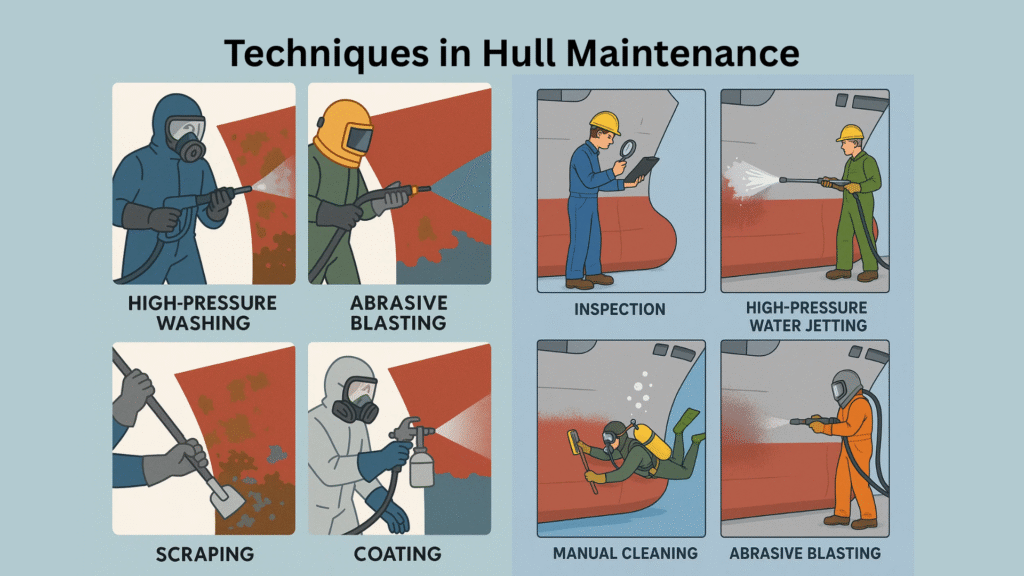 Techniques in Hull Maintenance

HIGH-PRESSURE WASHING

ABRASIVE BLASTING

SCRAPING

COATING

INSPECTION

HIGH-PRESSURE WATER JETTING

MANUAL CLEANING

ABRASIVE BLASTING